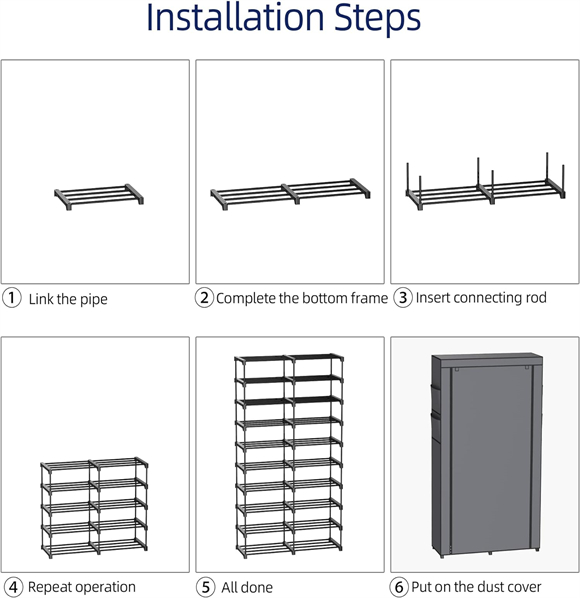 Installation Steps

① Link the pipe

② Complete the bottom frame

③ Insert connecting rod

④ Repeat operation

⑤ All done

⑥ Put on the dust cover